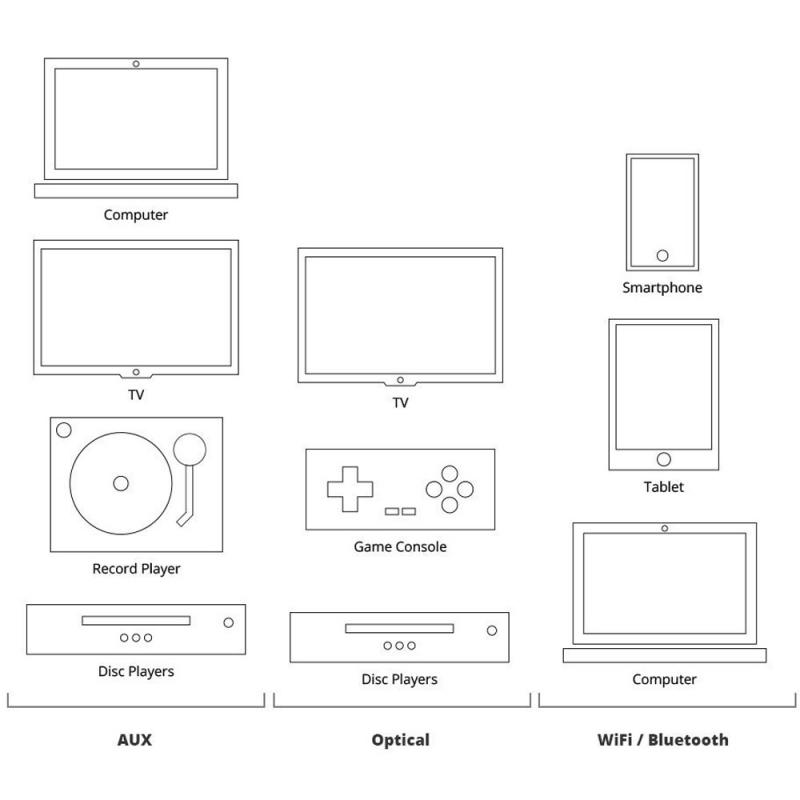 Computer

TV

Record Player

Disc Players

AUX

TV

Game Console

Disc Players

Optical

Smartphone

Tablet

Computer

WiFi / Bluetooth